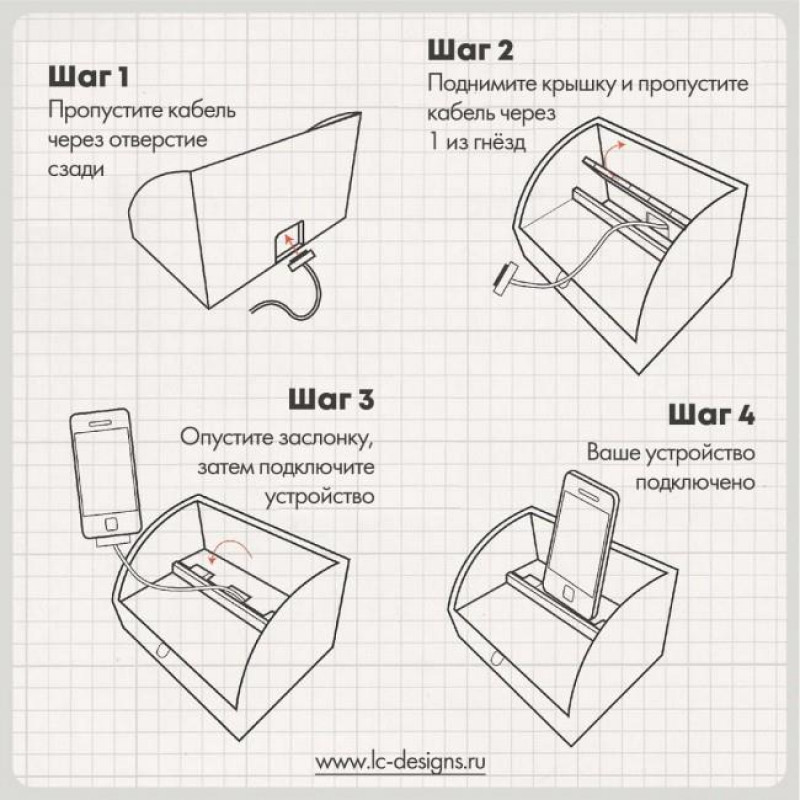 Шаг 1
Пропустите кабель через отверстие сзади

Шаг 2
Поднимите крышку и пропустите кабель через 1 из гнёзд

Шаг 3
Опустите заслонку, затем подключите устройство

Шаг 4
Ваше устройство подключено

www.lc-designs.ru